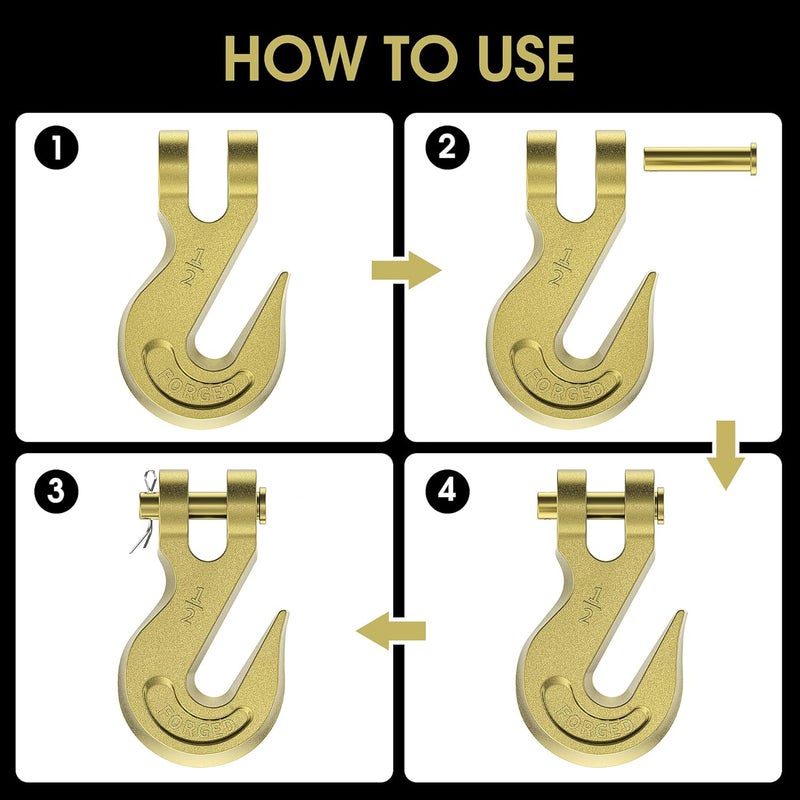 HOW TO USE

1

$\frac{1}{2}$

FORGED

2

$\frac{1}{2}$

FORGED

3

$\frac{1}{2}$

FORGED

4

$\frac{1}{2}$

FORGED